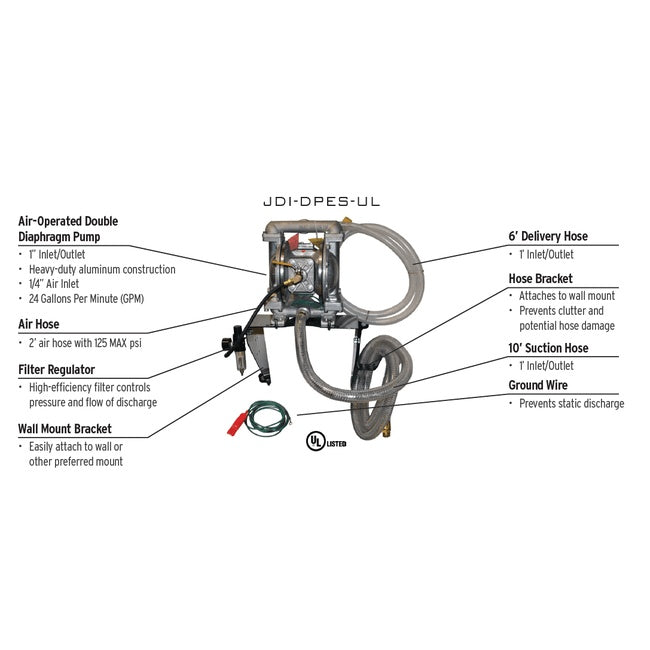 JDI-DPES-UL

Air-Operated Double Diaphragm Pump
• 1" Inlet/Outlet
• Heavy-duty aluminum construction
• 1/4" Air Inlet
• 24 Gallons Per Minute (GPM)

Air Hose
• 2' air hose with 125 MAX psi

Filter Regulator
• High-efficiency filter controls pressure and flow of discharge

Wall Mount Bracket
• Easily attach to wall or other preferred mount

6' Delivery Hose
• 1' Inlet/Outlet

Hose Bracket
• Attaches to wall mount
• Prevents clutter and potential hose damage

10' Suction Hose
• 1' Inlet/Outlet

Ground Wire
• Prevents static discharge

UL LISTED