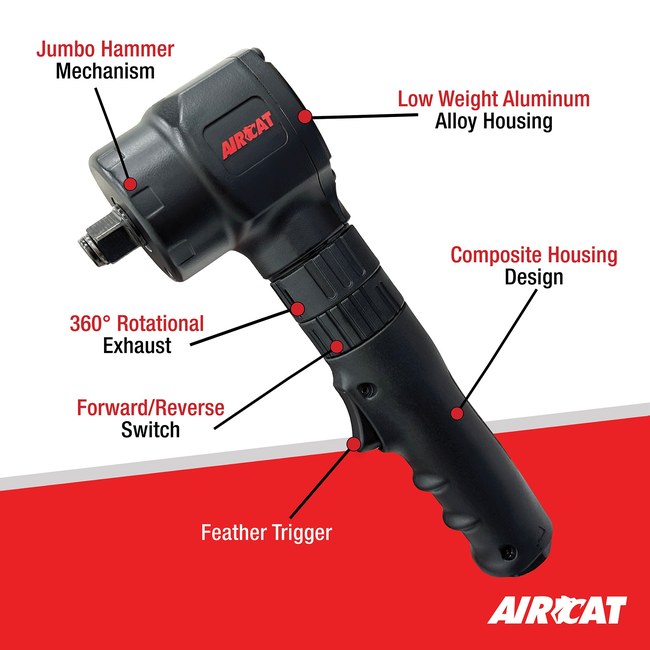 Jumbo Hammer
Mechanism

AIRCAT

Low Weight Aluminum
Alloy Housing

Composite Housing
Design

360° Rotational
Exhaust

Forward/Reverse
Switch

Feather Trigger

AIRCAT