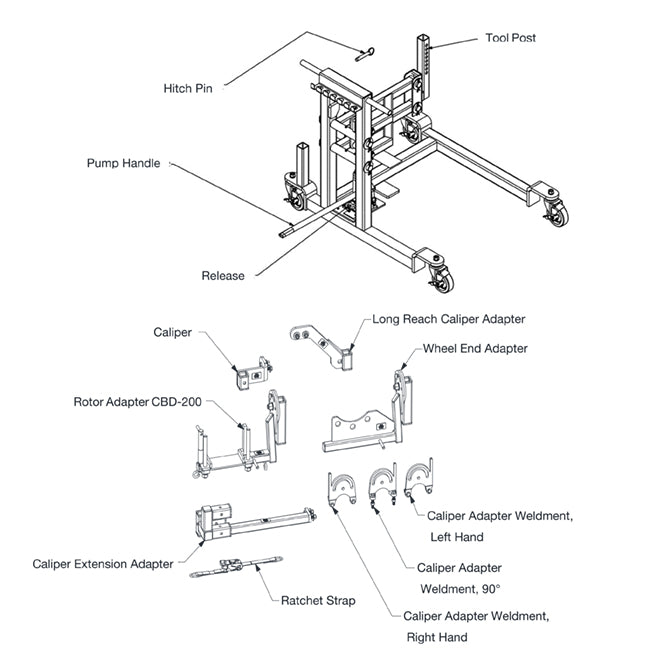 Tool Post

Hitch Pin

Pump Handle

Release

Long Reach Caliper Adapter

Caliper

Wheel End Adapter

Rotor Adapter CBD-200

Caliper Adapter Weldment, Left Hand

Caliper Extension Adapter

Caliper Adapter Weldment, 90°

Ratchet Strap

Caliper Adapter Weldment, Right Hand