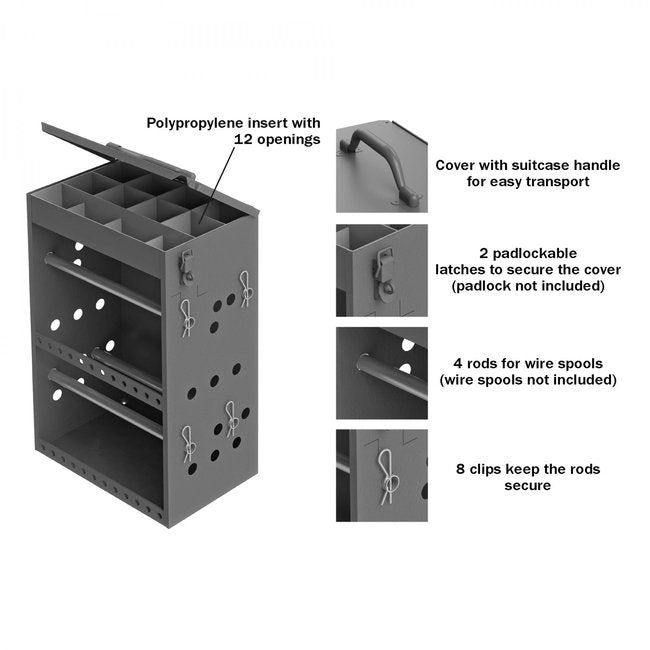 Polypropylene insert with 12 openings

Cover with suitcase handle for easy transport

2 padlockable latches to secure the cover (padlock not included)

4 rods for wire spools (wire spools not included)

8 clips keep the rods secure