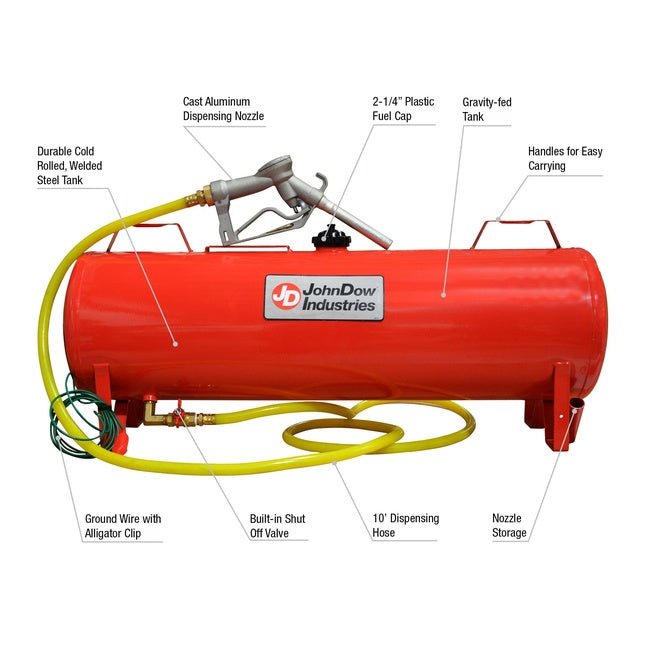 Cast Aluminum Dispensing Nozzle

2-1/4" Plastic Fuel Cap

Gravity-fed Tank

Durable Cold Rolled, Welded Steel Tank

Handles for Easy Carrying

JD JohnDow Industries

Ground Wire with Alligator Clip

Built-in Shut Off Valve

10' Dispensing Hose

Nozzle Storage