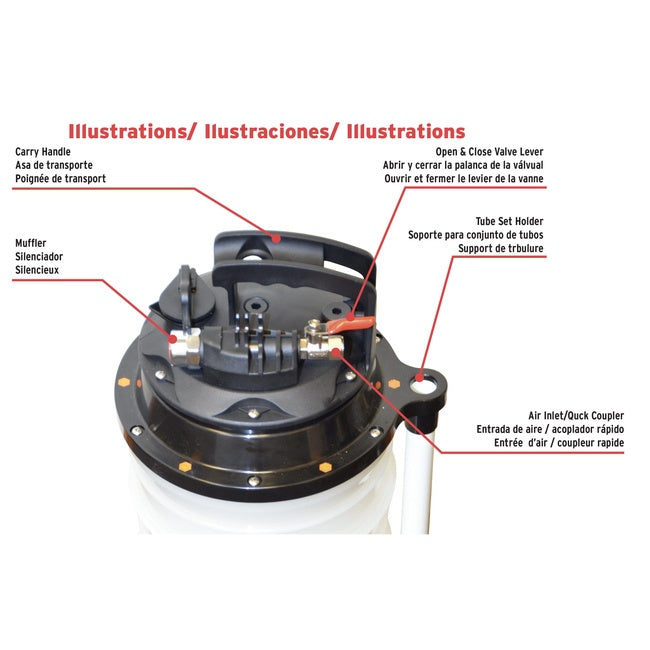 Illustrations/ Ilustraciones/ Illustrations

Carry Handle
Asa de transporte
Poignée de transport

Open & Close Valve Lever
Abrir y cerrar la palanca de la válvual
Ouvrir et fermer le levier de la vanne

Tube Set Holder
Soporte para conjunto de tubos
Support de trbulure

Muffler
Silenciador
Silencieux

Air Inlet/Quck Coupler
Entrada de aire / acoplador rápido
Entrée d'air / coupleur rapide