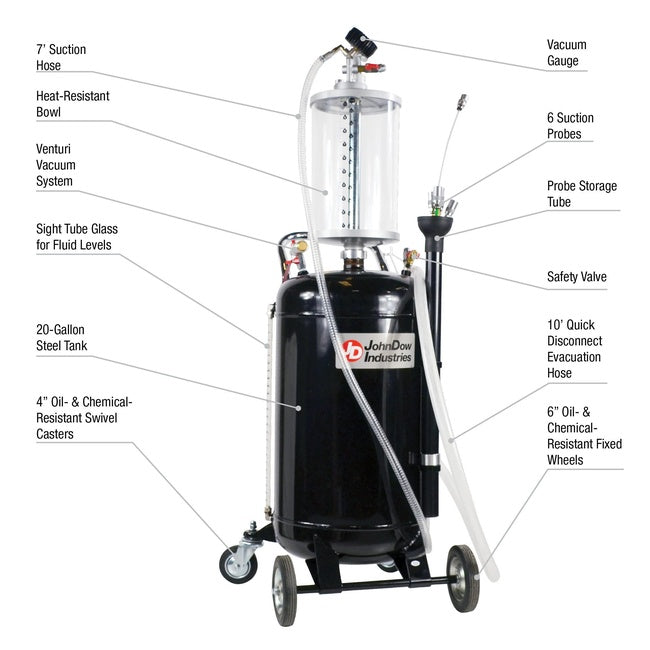 7' Suction Hose

Heat-Resistant Bowl

Venturi Vacuum System

Sight Tube Glass for Fluid Levels

20-Gallon Steel Tank

4" Oil- & Chemical-Resistant Swivel Casters

Vacuum Gauge

6 Suction Probes

Probe Storage Tube

Safety Valve

10' Quick Disconnect Evacuation Hose

6" Oil- & Chemical-Resistant Fixed Wheels

JD JohnDow Industries