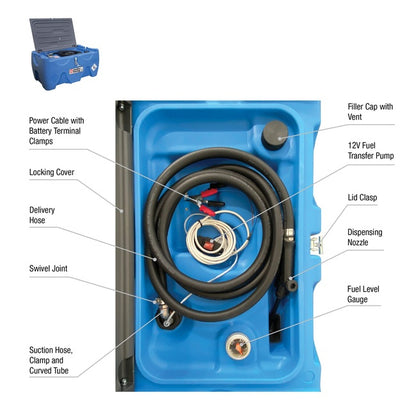 Power Cable with Battery Terminal Clamps

Locking Cover

Delivery Hose

Swivel Joint

Suction Hose, Clamp and Curved Tube

Filler Cap with Vent

12V Fuel Transfer Pump

Lid Clasp

Dispensing Nozzle

Fuel Level Gauge