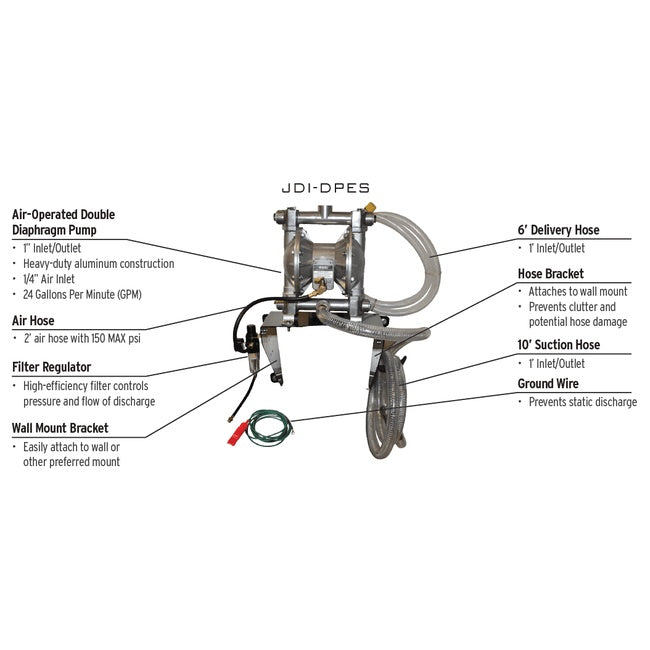 JDI-DPES

Air-Operated Double Diaphragm Pump
• 1" Inlet/Outlet
• Heavy-duty aluminum construction
• 1/4" Air Inlet
• 24 Gallons Per Minute (GPM)

Air Hose
• 2' air hose with 150 MAX psi

Filter Regulator
• High-efficiency filter controls pressure and flow of discharge

Wall Mount Bracket
• Easily attach to wall or other preferred mount

6' Delivery Hose
• 1' Inlet/Outlet

Hose Bracket
• Attaches to wall mount
• Prevents clutter and potential hose damage

10' Suction Hose
• 1' Inlet/Outlet

Ground Wire
• Prevents static discharge